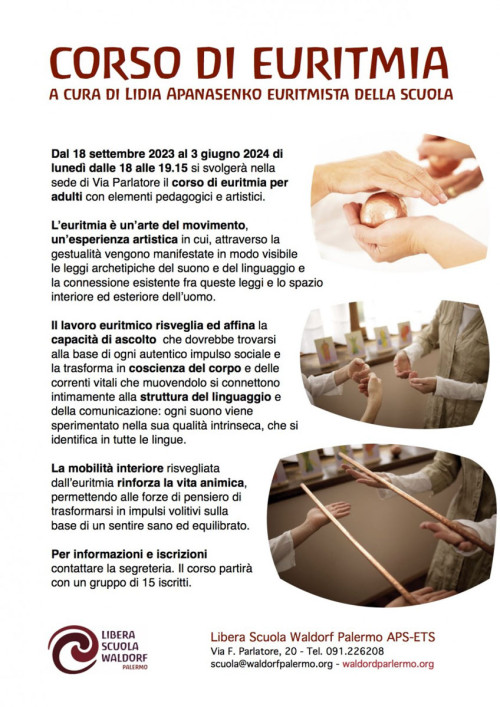 CORSO DI EURITMIA
A CURA DI LIDIA APANASENKO EURITMISTA DELLA SCUOLA

Dal 18 settembre 2023 al 3 giugno 2024 di lunedì dalle 18 alle 19.15 si svolgerà nella sede di Via Parlatore il corso di euritmia per adulti con elementi pedagogici e artistici.

L'euritmia è un'arte del movimento, un'esperienza artistica in cui, attraverso la gestualità vengono manifestate in modo visibile le leggi archetipiche del suono e del linguaggio e la connessione esistente fra queste leggi e lo spazio interiore ed esteriore dell'uomo.

Il lavoro euritmico risveglia ed affina la capacità di ascolto che dovrebbe trovarsi alla base di ogni autentico impulso sociale e la trasforma in coscienza del corpo e delle correnti vitali che muovendolo si connettono intimamente alla struttura del linguaggio e della comunicazione: ogni suono viene sperimentato nella sua qualità intrinseca, che si identifica in tutte le lingue.

La mobilità interiore risvegliata dall'euritmia rinforza la vita animica, permettendo alle forze di pensiero di trasformarsi in impulsi volitivi sulla base di un sentire sano ed equilibrato.

Per informazioni e iscrizioni contattare la segreteria. Il corso partirà con un gruppo di 15 iscritti.

LIBERA SCUOLA WALDORF PALERMO

Libera Scuola Waldorf Palermo APS-ETS
Via F. Parlatore, 20 - Tel. 091.226208
scuola@waldorfpalermo.org - waldordparlermo.org